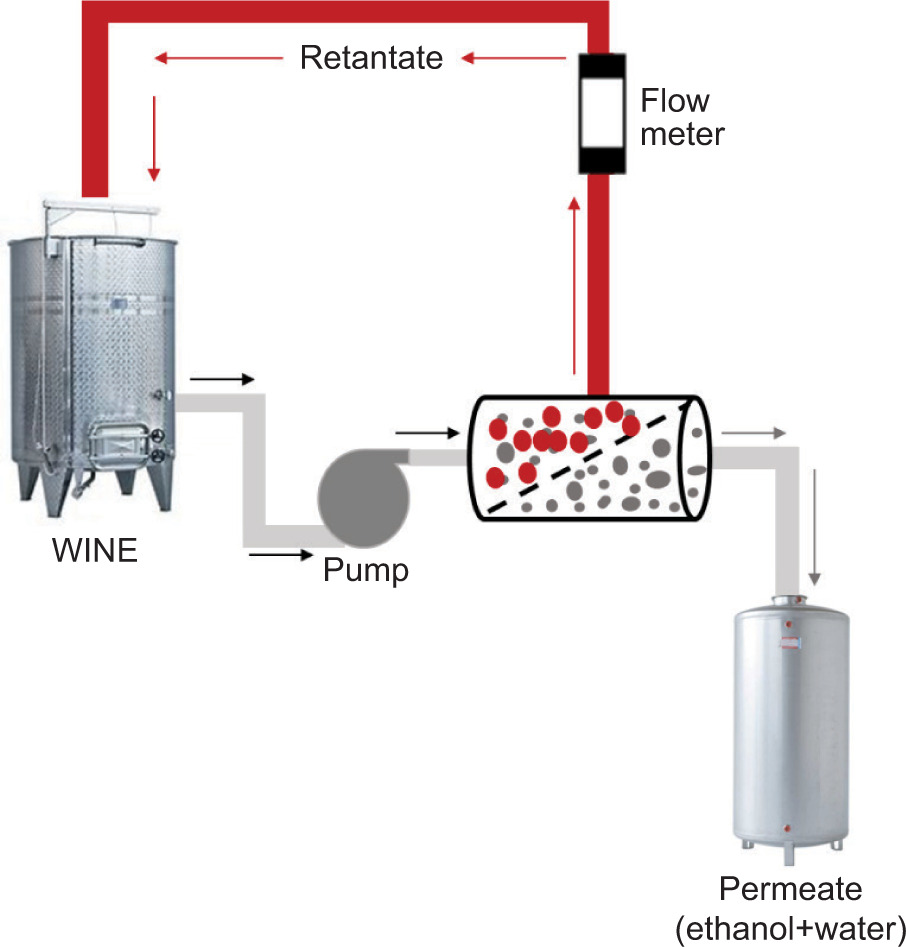 Retantate

Flow meter

WINE

Pump

Permeate (ethanol+water)